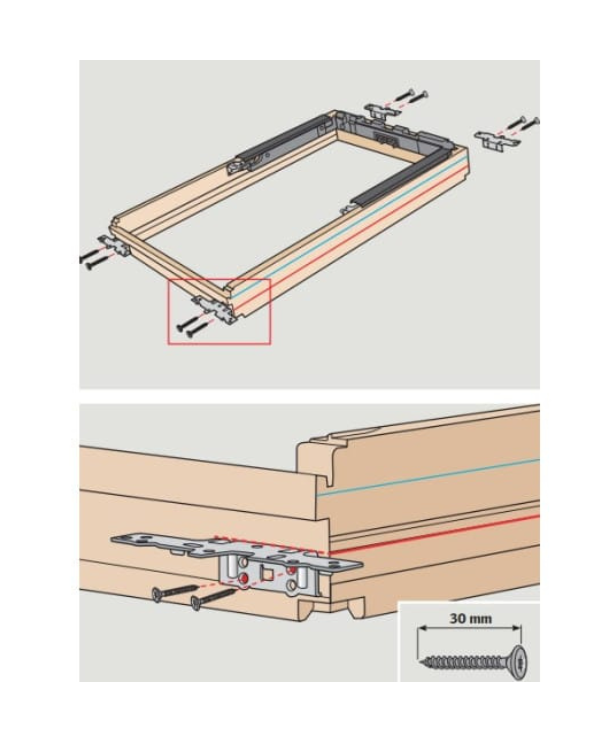 30 mm